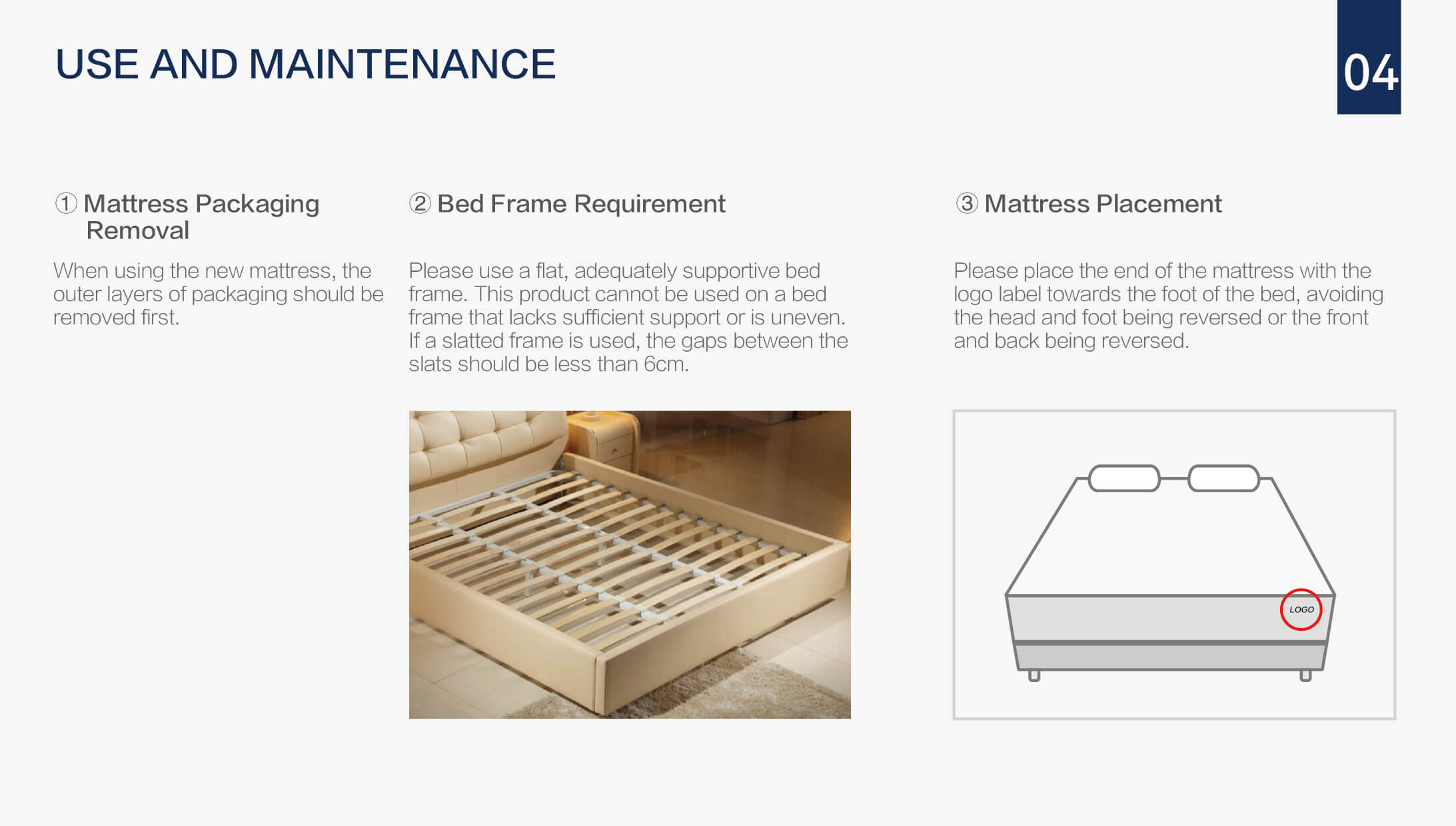 USE AND MAINTENANCE

04

① Mattress Packaging Removal

When using the new mattress, the outer layers of packaging should be removed first.

② Bed Frame Requirement

Please use a flat, adequately supportive bed frame. This product cannot be used on a bed frame that lacks sufficient support or is uneven. If a slatted frame is used, the gaps between the slats should be less than 6cm.

③ Mattress Placement

Please place the end of the mattress with the logo label towards the foot of the bed, avoiding the head and foot being reversed or the front and back being reversed.

LOGO