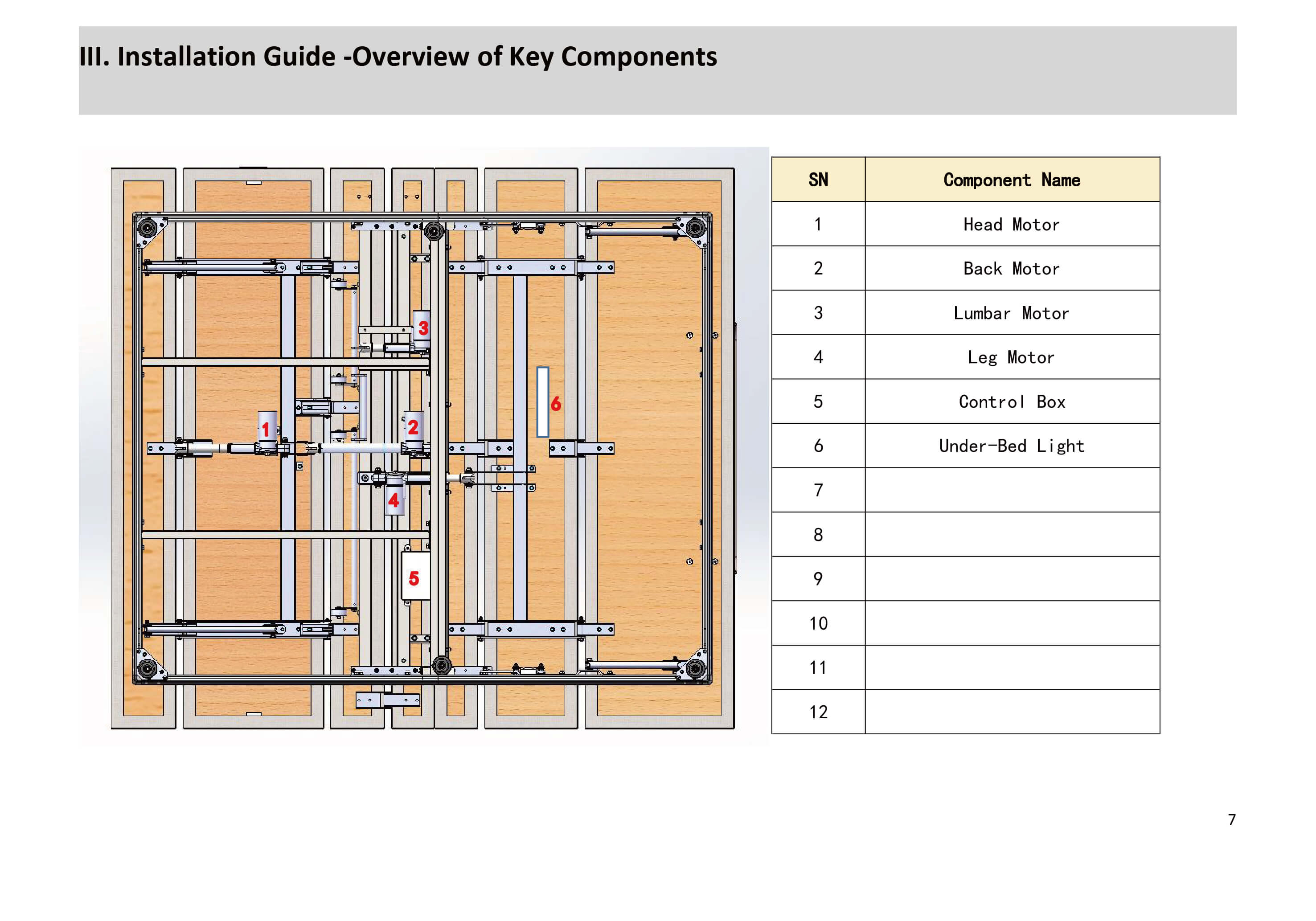 III. Installation Guide -Overview of Key Components

3

6

1

2

4

5

| SN | Component Name |
|---|---|
| 1 | Head Motor |
| 2 | Back Motor |
| 3 | Lumbar Motor |
| 4 | Leg Motor |
| 5 | Control Box |
| 6 | Under-Bed Light |
| 7 | |
| 8 | |
| 9 | |
| 10 | |
| 11 | |
| 12 | |

7