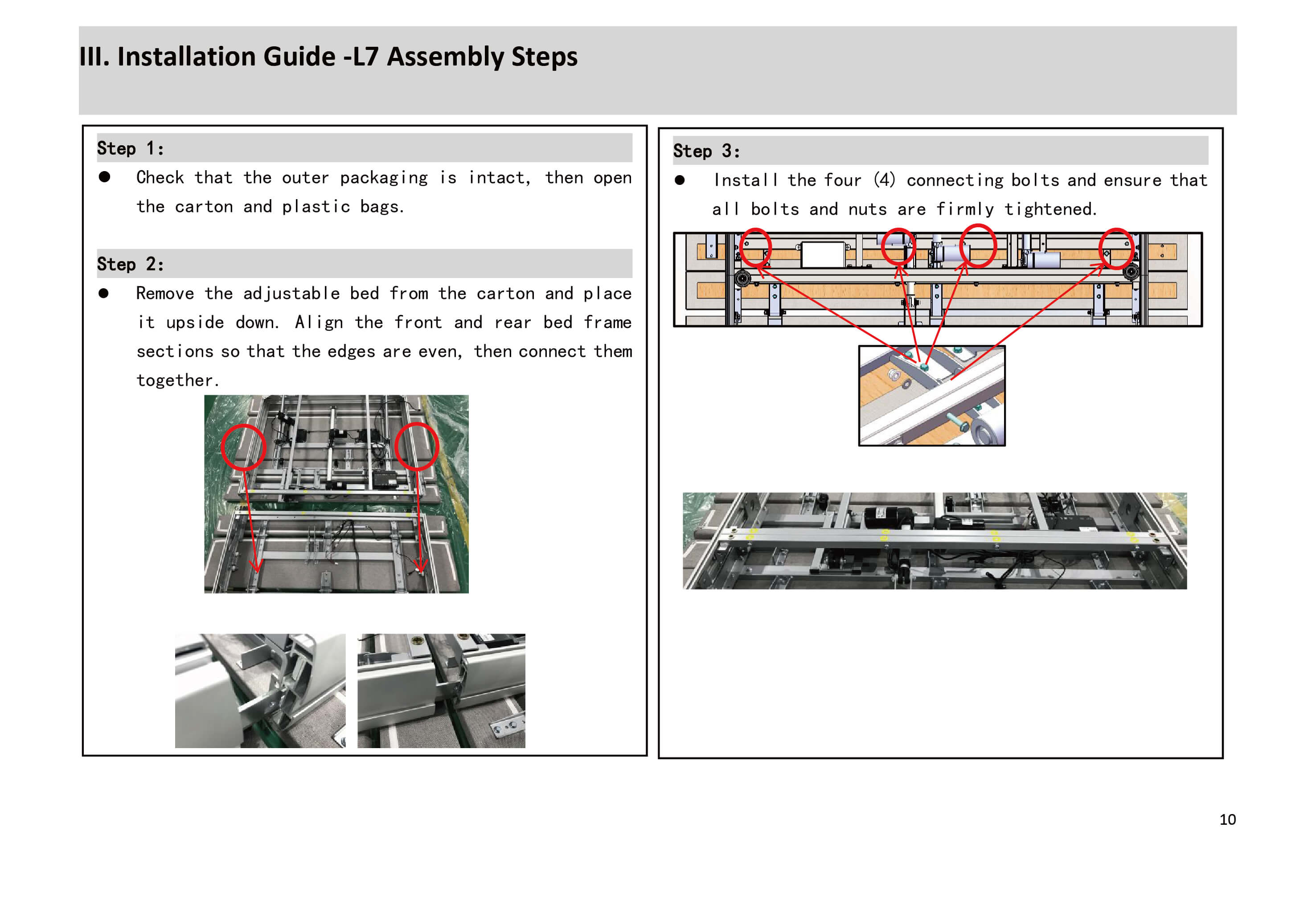 III. Installation Guide -L7 Assembly Steps

Step 1:

● Check that the outer packaging is intact, then open the carton and plastic bags.

Step 2:

● Remove the adjustable bed from the carton and place it upside down. Align the front and rear bed frame sections so that the edges are even, then connect them together.

Step 3:

● Install the four (4) connecting bolts and ensure that all bolts and nuts are firmly tightened.

10