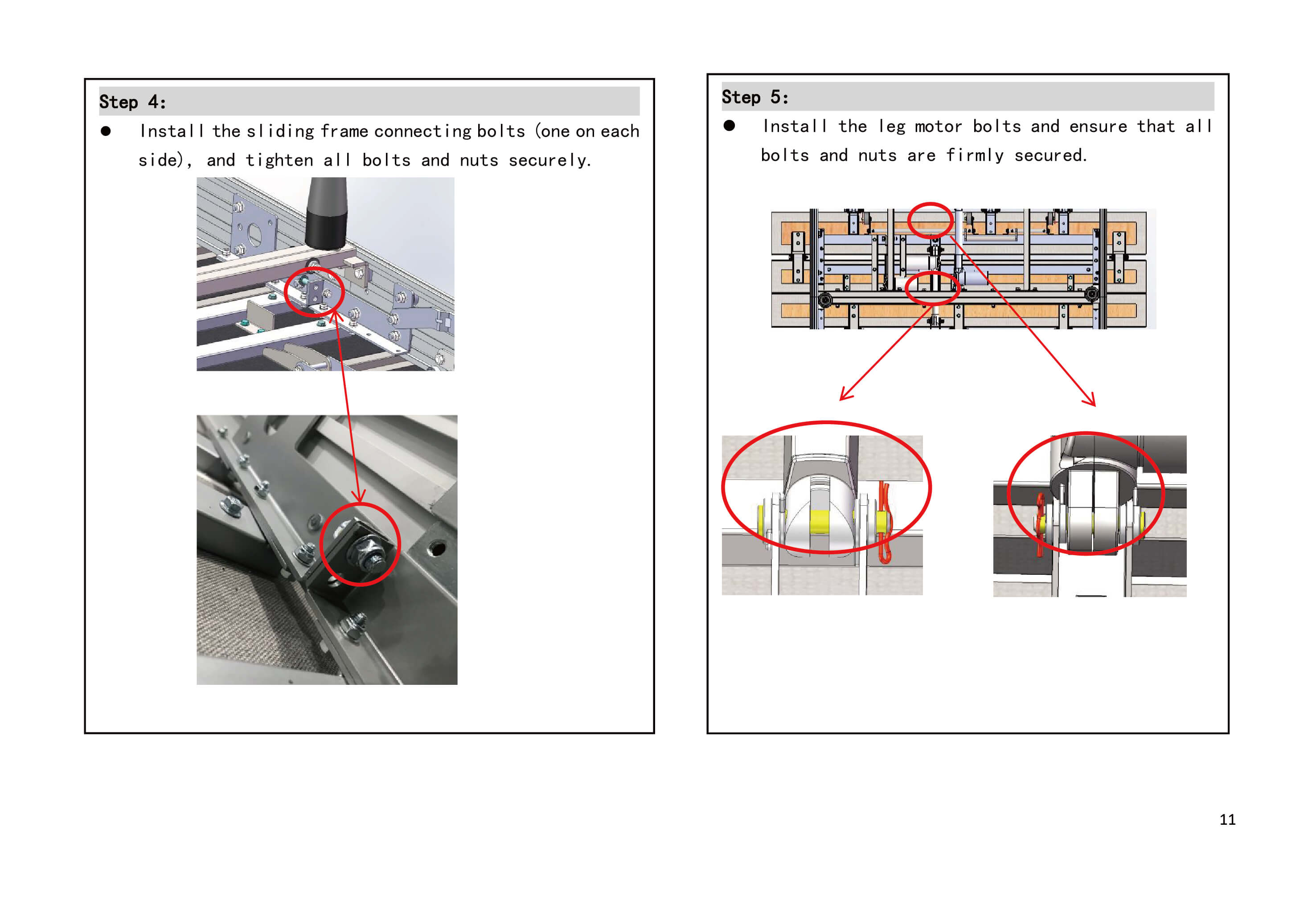 Step 4:

● Install the sliding frame connecting bolts (one on each side), and tighten all bolts and nuts securely.

Step 5:

● Install the leg motor bolts and ensure that all bolts and nuts are firmly secured.

11