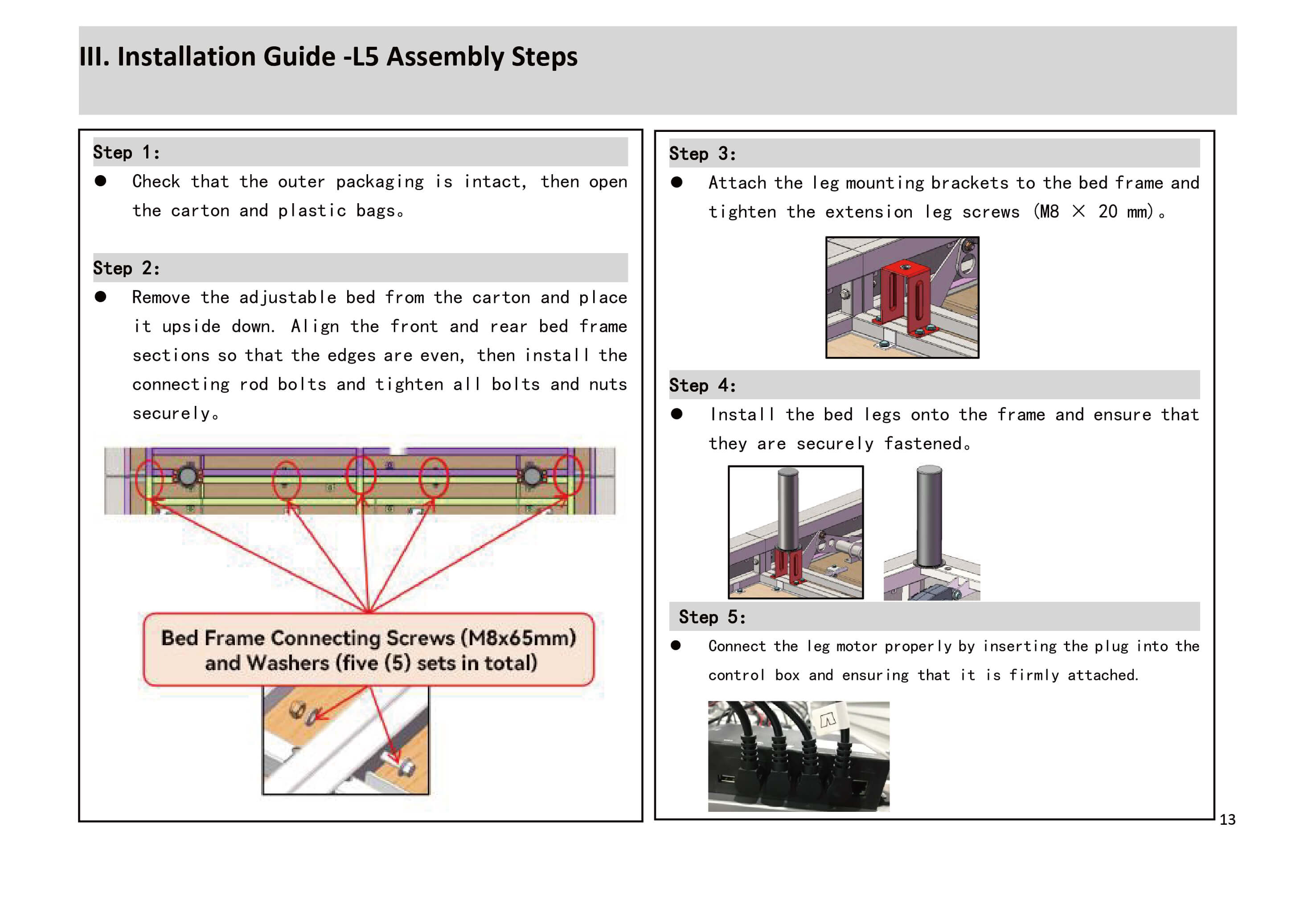 III. Installation Guide -L5 Assembly Steps

Step 1:

● Check that the outer packaging is intact, then open the carton and plastic bags。

Step 2:

● Remove the adjustable bed from the carton and place it upside down. Align the front and rear bed frame sections so that the edges are even, then install the connecting rod bolts and tighten all bolts and nuts securely。

Bed Frame Connecting Screws (M8x65mm) and Washers (five (5) sets in total)

Step 3:

● Attach the leg mounting brackets to the bed frame and tighten the extension leg screws (M8 × 20 mm)。

Step 4:

● Install the bed legs onto the frame and ensure that they are securely fastened。

Step 5:

● Connect the leg motor properly by inserting the plug into the control box and ensuring that it is firmly attached.

13